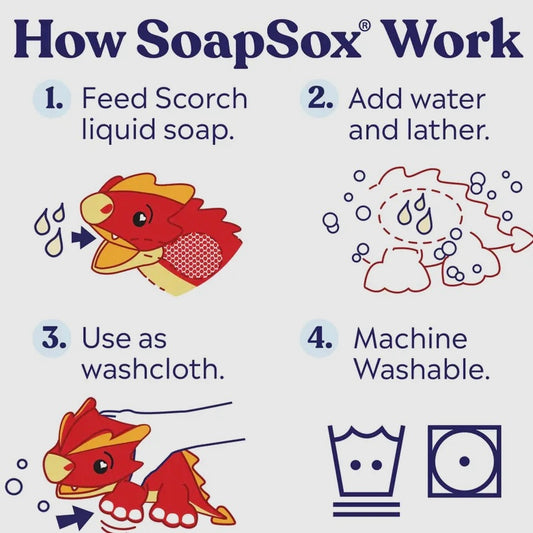 How SoapSox® Work

1. Feed Scorch liquid soap.

2. Add water and lather.

3. Use as washcloth.

4. Machine Washable.