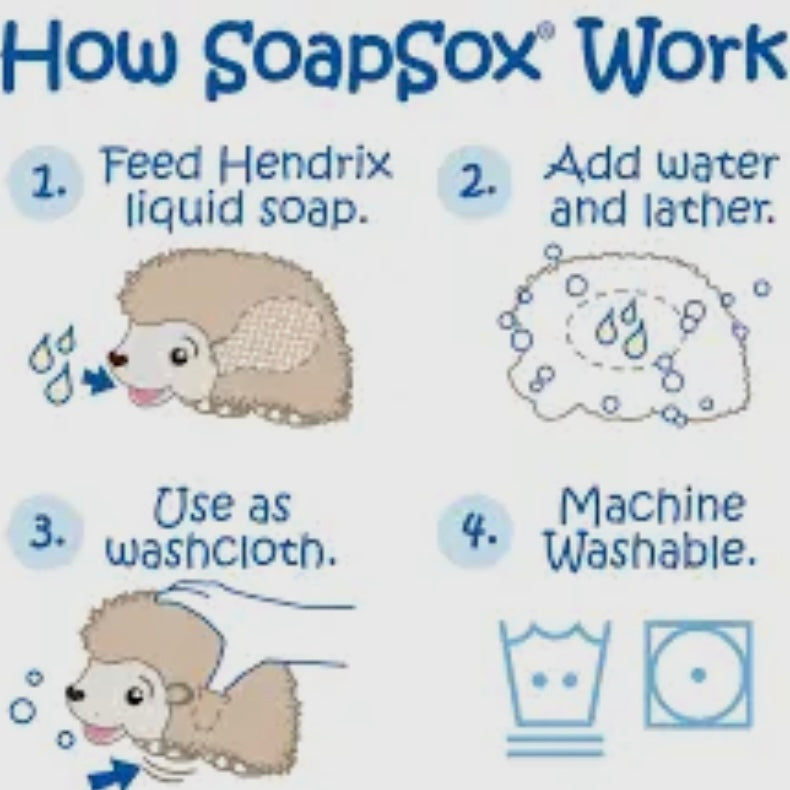 How SoapSox® Work

1. Feed Hendrix liquid soap.

2. Add water and lather.

3. Use as washcloth.

4. Machine Washable.