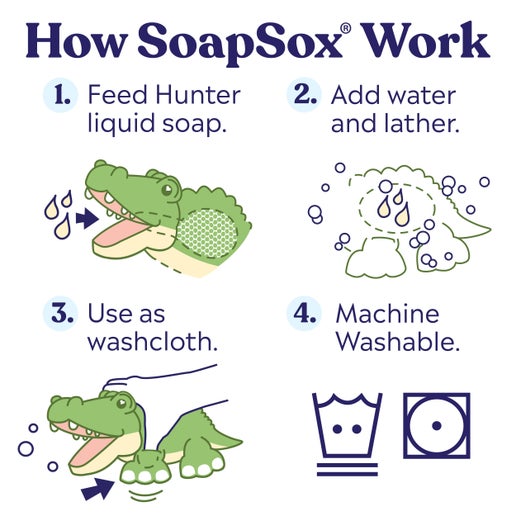 How SoapSox® Work

1. Feed Hunter liquid soap.

2. Add water and lather.

3. Use as washcloth.

4. Machine Washable.