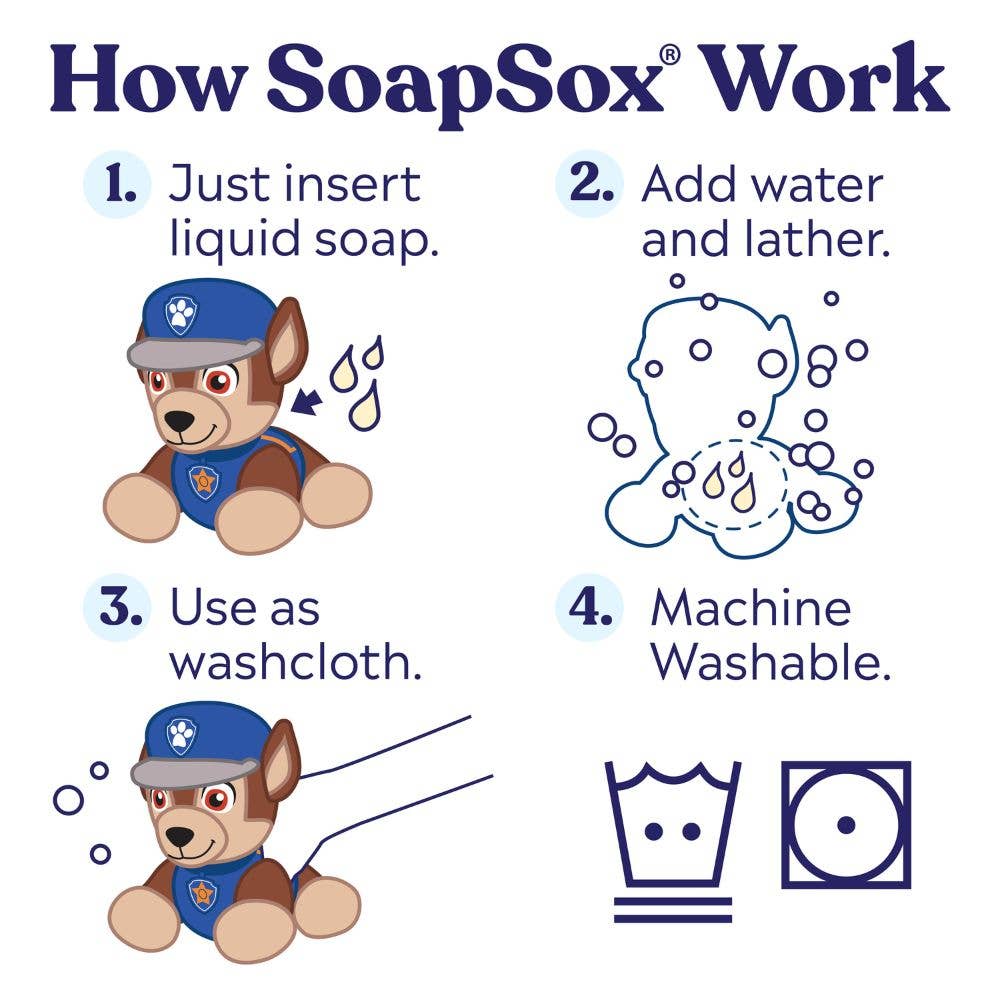 How SoapSox® Work

1. Just insert liquid soap.

2. Add water and lather.

3. Use as washcloth.

4. Machine Washable.