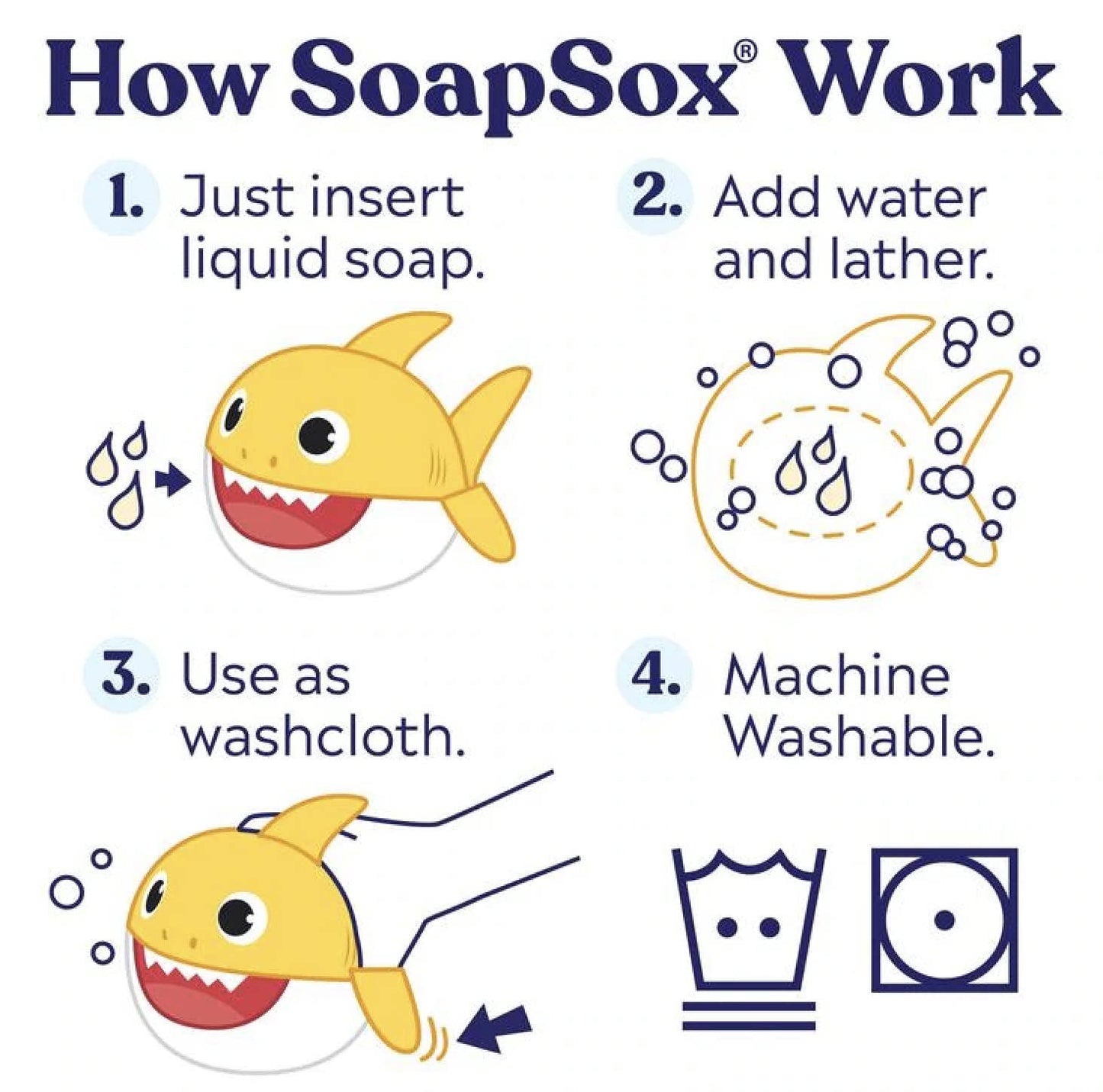 How SoapSox® Work

1. Just insert liquid soap.

2. Add water and lather.

3. Use as washcloth.

4. Machine Washable.