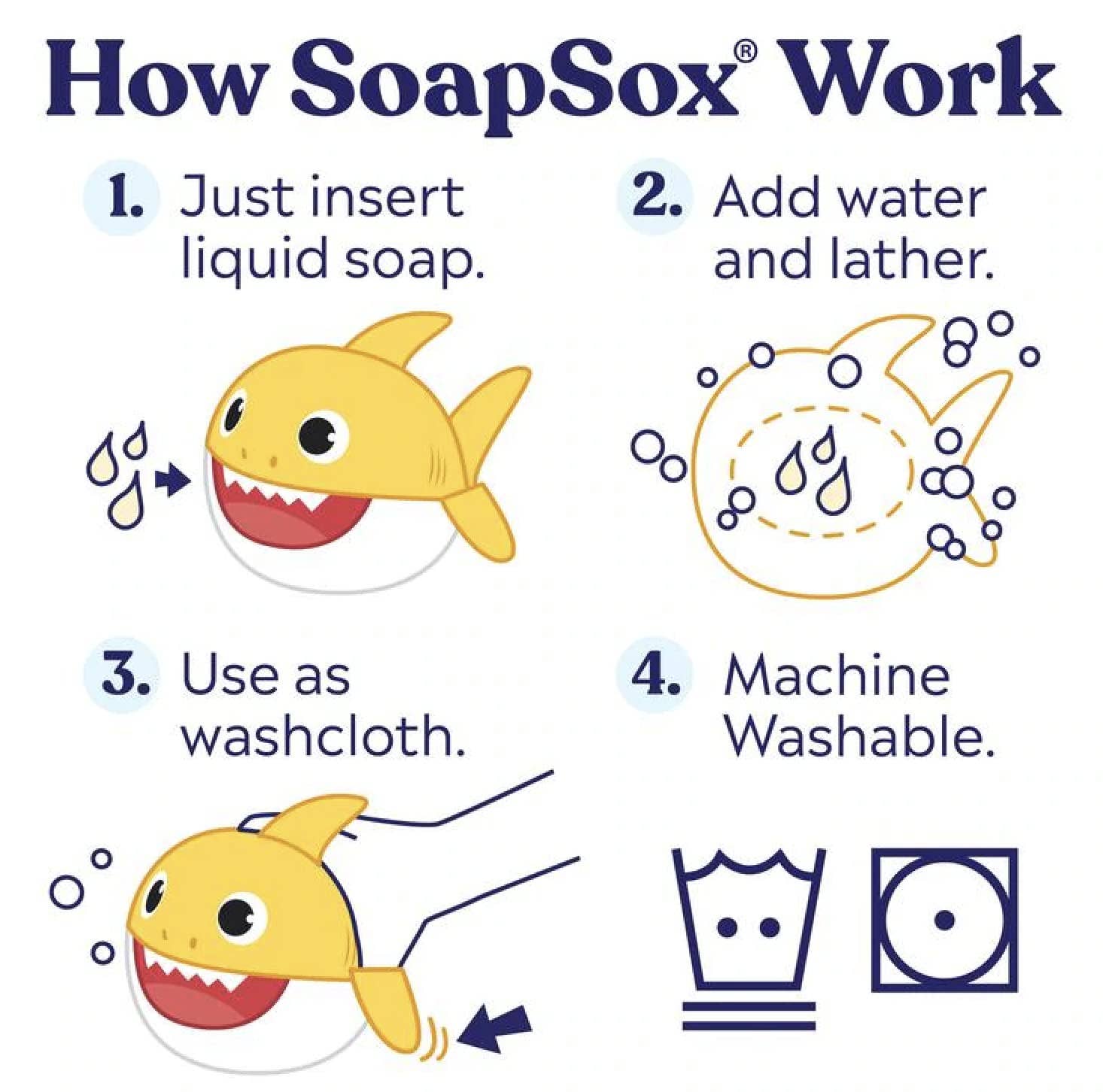 How SoapSox® Work

1. Just insert liquid soap.

2. Add water and lather.

3. Use as washcloth.

4. Machine Washable.